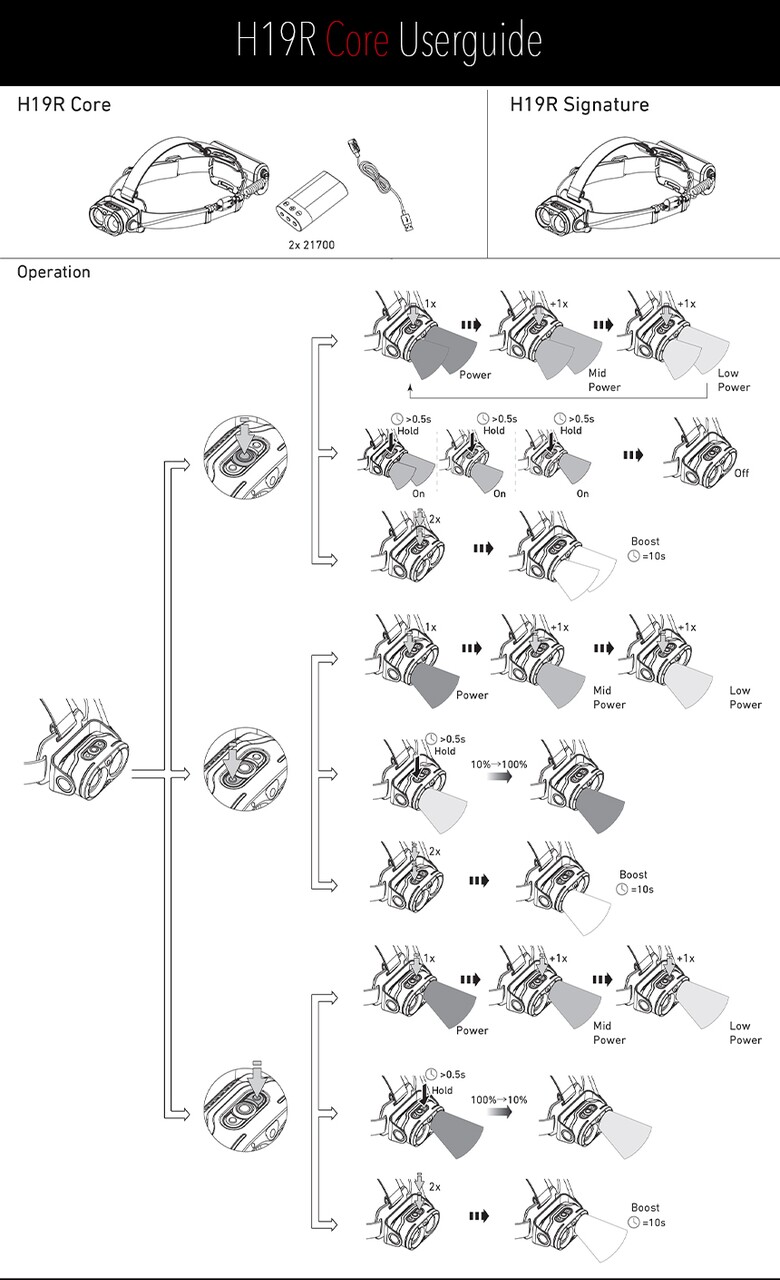 H19R Core Userguide

H19R Core

2x 21700

H19R Signature

Operation

1x
Power
+1x
Mid Power
+1x
Low Power

>0.5s Hold
On
>0.5s Hold
On
>0.5s Hold
On
Off

2x
Boost
=10s

1x
Power
+1x
Mid Power
+1x
Low Power

>0.5s Hold
10%→100%

2x
Boost
=10s

1x
Power
+1x
Mid Power
+1x
Low Power

>0.5s Hold
100%→10%

2x
Boost
=10s